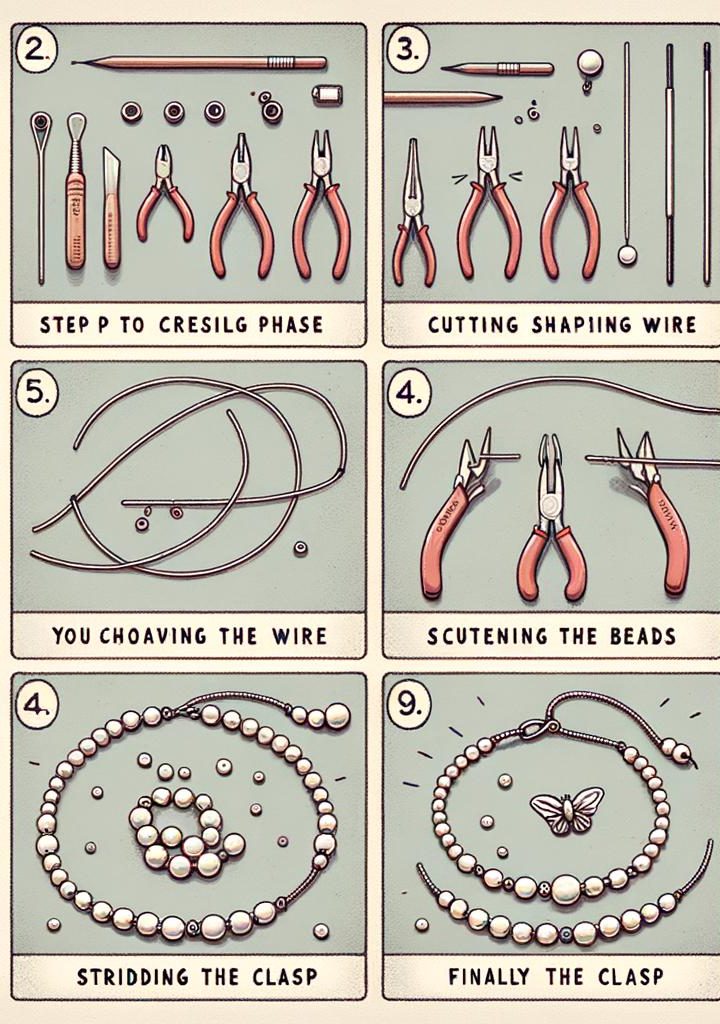 2.

STEP P TO CRESILG PHASE

3.

CUTTING SHAPIING WIRE

5.

YOU CHOAVING THE WIRE

4.

SCUTENING THE BEADS

4.

STRIDDING THE CLASP

9.

FINALLY THE CLASP